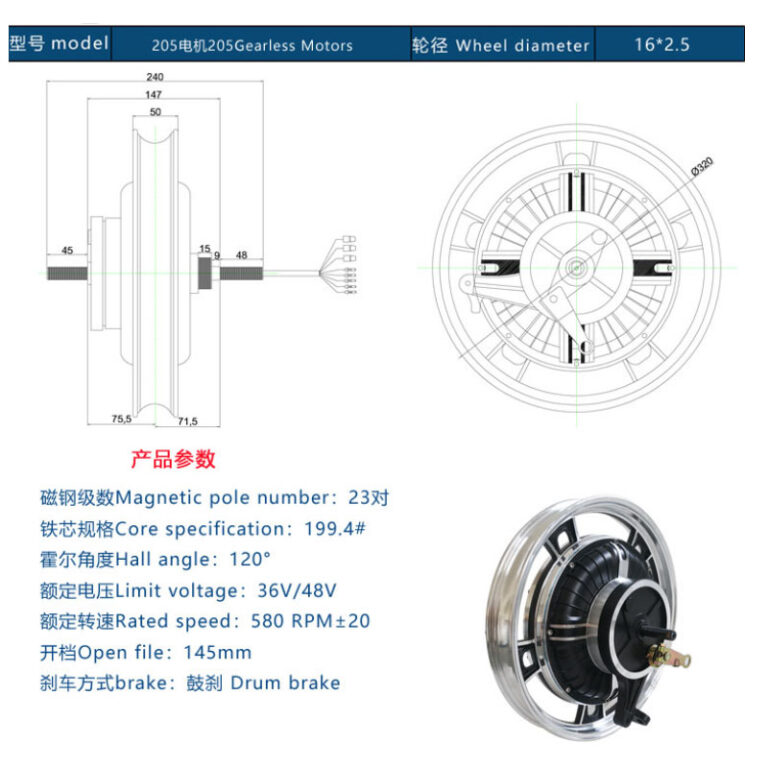 | 型号 model | 205电机205Gearless Motors | 轮径 Wheel diameter | 16*2.5 |
|---|---|---|---|

240
147
50
45
15
9
48
75,5
71,5
Ø320

产品参数

磁钢级数Magnetic pole number：23对

铁芯规格Core specification：199.4#

霍尔角度Hall angle：120°

额定电压Limit voltage：36V/48V

额定转速Rated speed：580 RPM±20

开档Open file：145mm

刹车方式brake：鼓刹 Drum brake